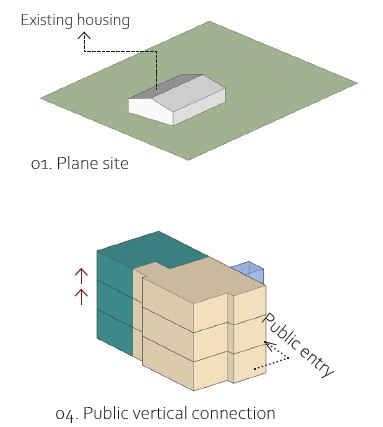 Existing housing

01. Plane site

Public entry

04. Public vertical connection